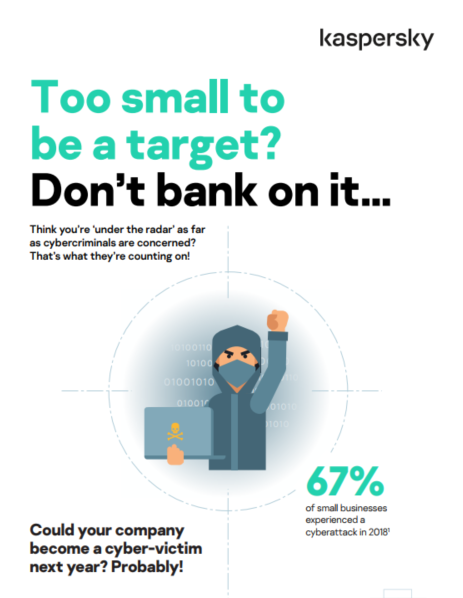 kaspersky

Too small to be a target? Don't bank on it...

Think you're 'under the radar' as far as cybercriminals are concerned? That's what they're counting on!

0100110
10100
01001010
01001
01010
1010

67%
of small businesses experienced a cyberattack in 2018$^1$

Could your company become a cyber-victim next year? Probably!