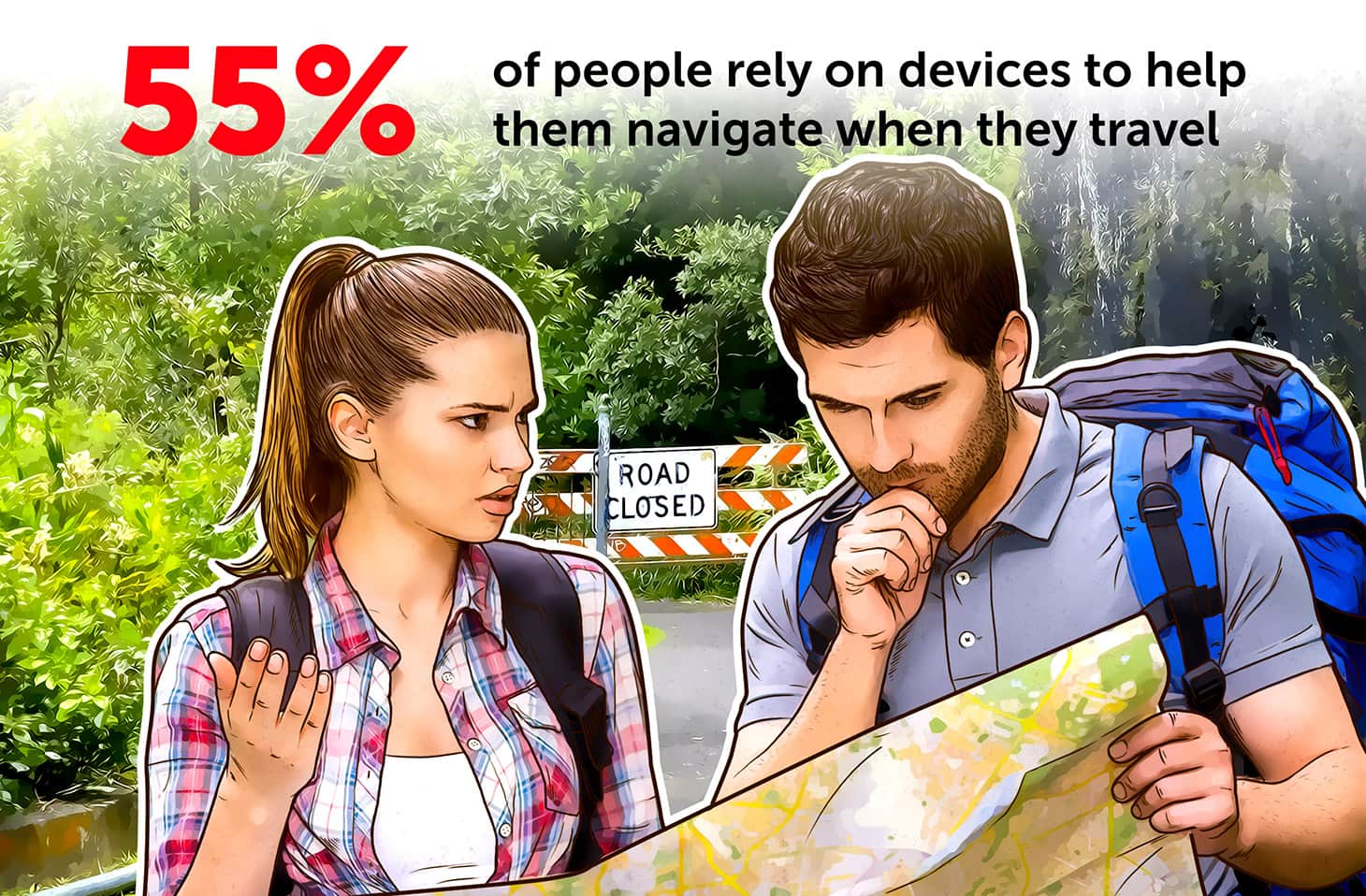 55%

of people rely on devices to help them navigate when they travel

ROAD CLOSED