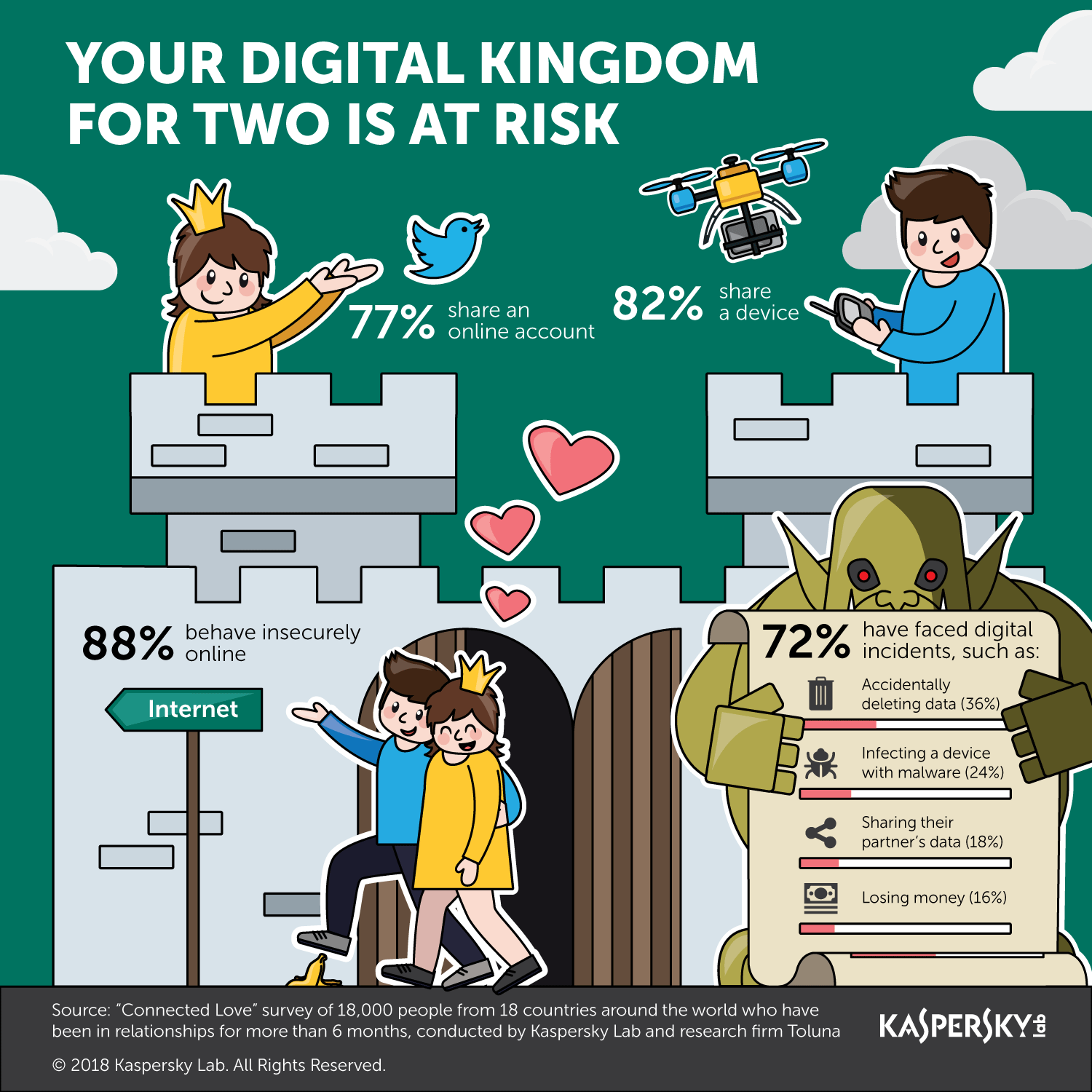 YOUR DIGITAL KINGDOM FOR TWO IS AT RISK

77% share an online account

82% share a device

88% behave insecurely online

Internet

72% have faced digital incidents, such as:

Accidentally deleting data (36%)

Infecting a device with malware (24%)

Sharing their partner's data (18%)

Losing money (16%)

Source: "Connected Love" survey of 18,000 people from 18 countries around the world who have been in relationships for more than 6 months, conducted by Kaspersky Lab and research firm Toluna

© 2018 Kaspersky Lab. All Rights Reserved.

KASPERSKY lab