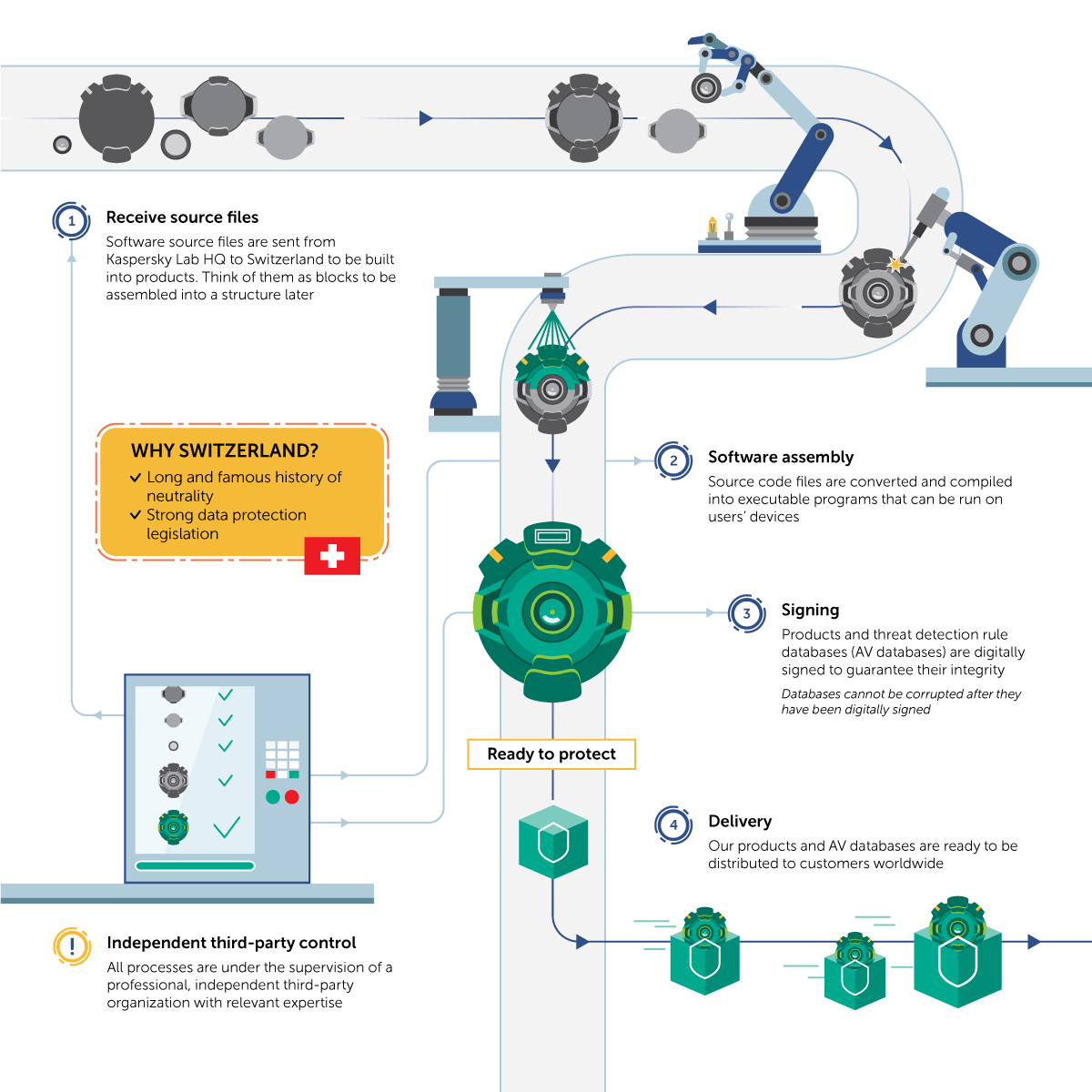 1

Receive source files

Software source files are sent from Kaspersky Lab HQ to Switzerland to be built into products. Think of them as blocks to be assembled into a structure later

WHY SWITZERLAND?
✓ Long and famous history of neutrality
✓ Strong data protection legislation

2

Software assembly

Source code files are converted and compiled into executable programs that can be run on users' devices

3

Signing

Products and threat detection rule databases (AV databases) are digitally signed to guarantee their integrity

Databases cannot be corrupted after they have been digitally signed

Ready to protect

4

Delivery

Our products and AV databases are ready to be distributed to customers worldwide

!

Independent third-party control

All processes are under the supervision of a professional, independent third-party organization with relevant expertise